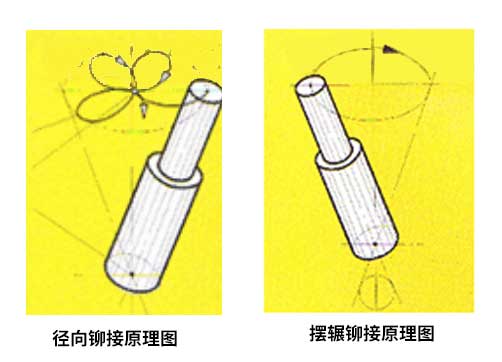 径向铆接原理图

摆辗铆接原理图